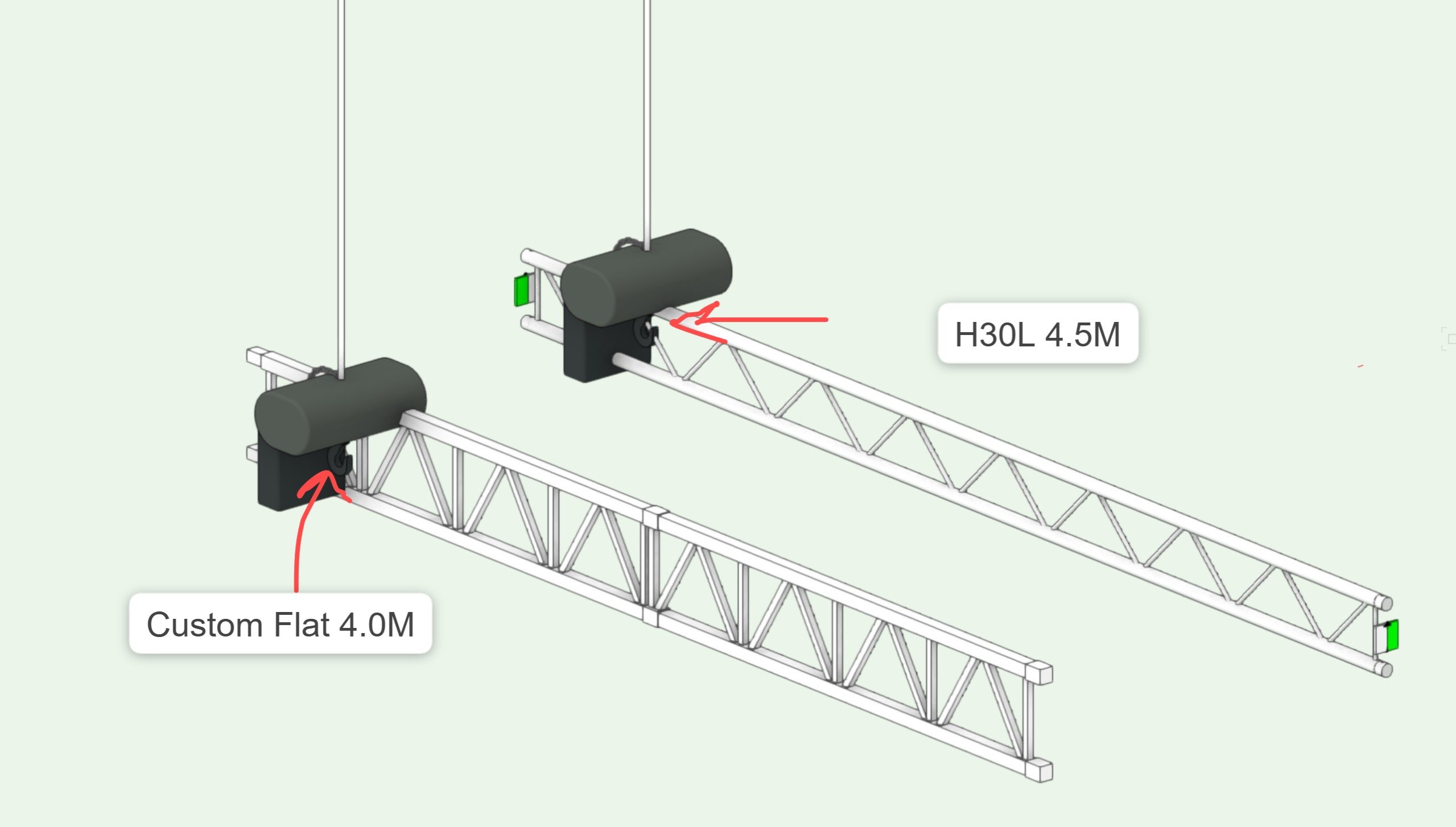 H30L 4.5M

Custom Flat 4.0M