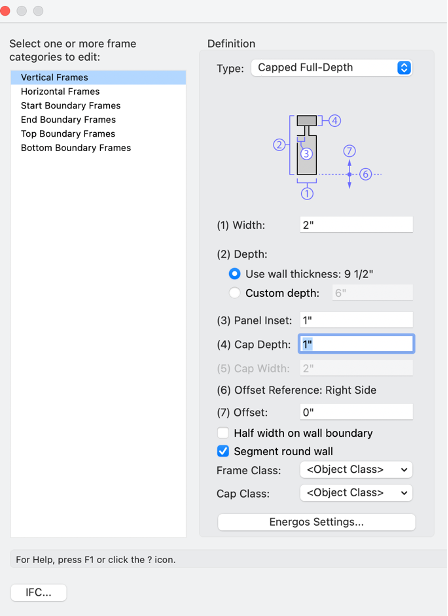 Select one or more frame categories to edit:

Vertical Frames
Horizontal Frames
Start Boundary Frames
End Boundary Frames
Top Boundary Frames
Bottom Boundary Frames

Definition

Type: Capped Full-Depth

4
2
3
7
6
1

(1) Width: 2"

(2) Depth:
Use wall thickness: 9 1/2"
Custom depth: 6"

(3) Panel Inset: 1"

(4) Cap Depth: 1"

(5) Cap Width: 2"

(6) Offset Reference: Right Side

(7) Offset: 0"

Half width on wall boundary

Segment round wall

Frame Class: <Object Class>

Cap Class: <Object Class>

Energos Settings...

For Help, press F1 or click the ? icon.

IFC...