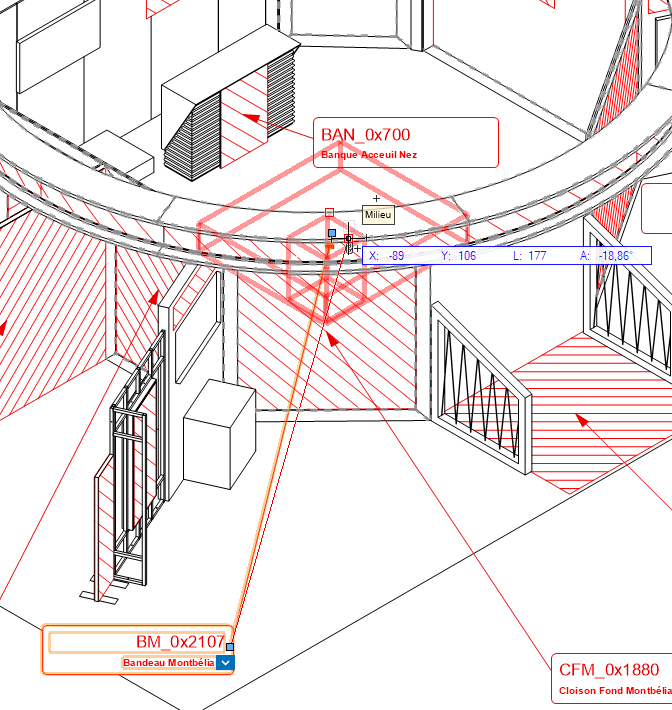 BAN_0x700
Banque Acceuil Nez

Milieu

X: -89 Y: 106 L: 177 A: -18,86°

BM_0x2107
Bandeau Montbélia

CFM_0x1880
Cloison Fond Montbélia