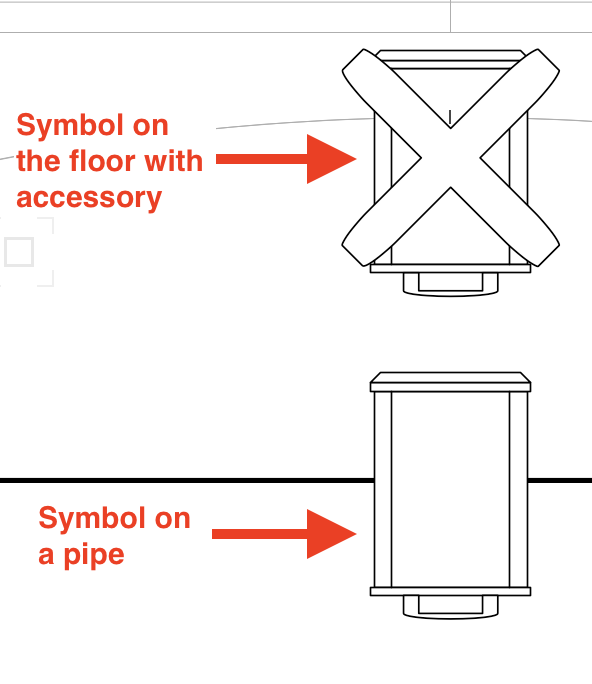 Symbol on the floor with accessory

Symbol on a pipe