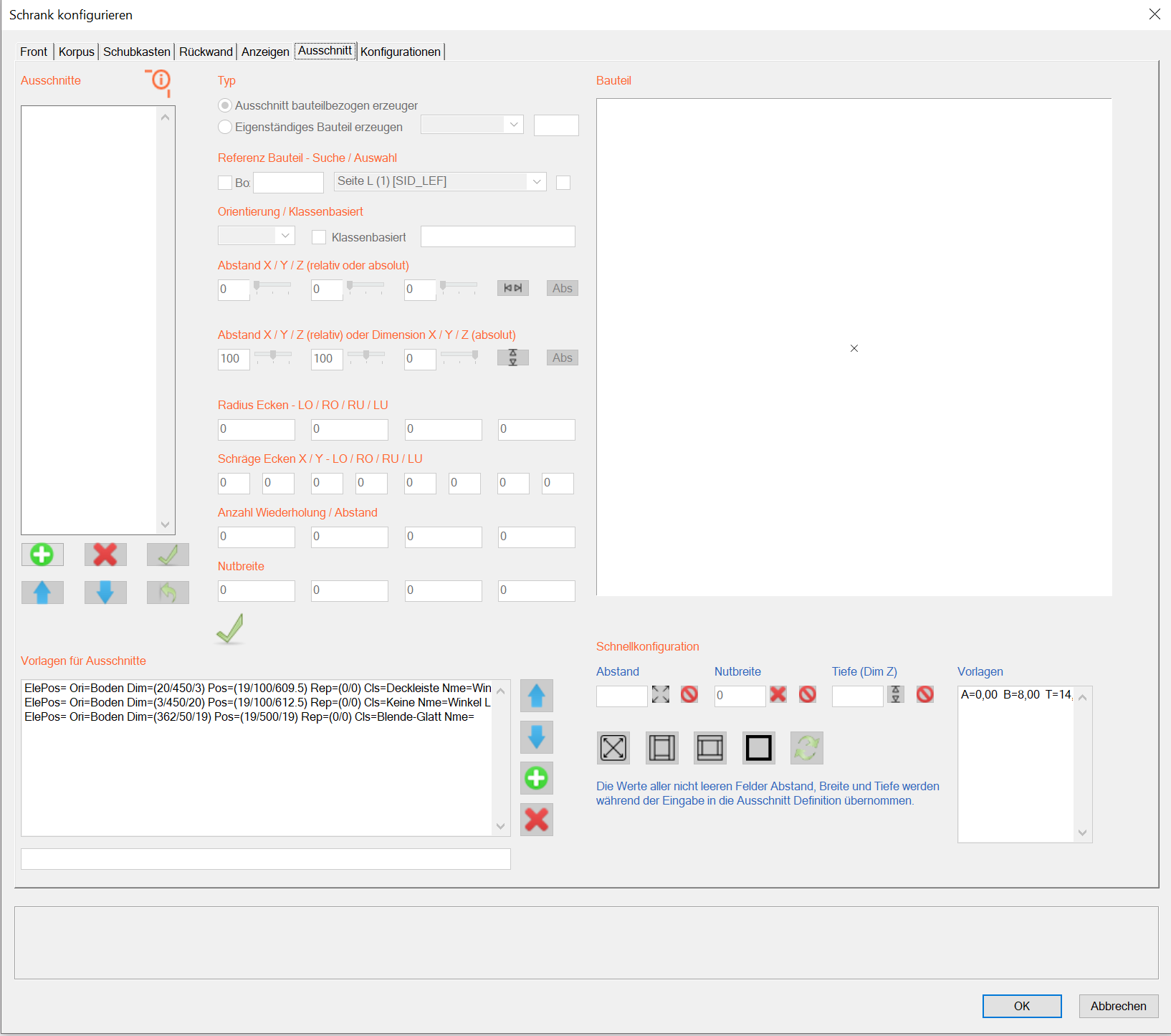 Schrank konfigurieren

Front | Korpus | Schubkasten | Rückwand | Anzeigen | Ausschnitt | Konfigurationen

Ausschnitte

Typ

Ausschnitt bauteilbezogen erzeuger
Eigenständiges Bauteil erzeugen

Referenz Bauteil - Suche / Auswahl

Bo

Seite L (1) [SID_LEF]

Orientierung / Klassenbasiert

Klassenbasiert

Abstand X / Y / Z (relativ oder absolut)

0 0 0 Abs

Abstand X / Y / Z (relativ) oder Dimension X / Y / Z (absolut)

100 100 0 Abs

Radius Ecken - LO / RO / RU / LU

0 0 0 0

Schräge Ecken X / Y - LO / RO / RU / LU

0 0 0 0 0 0 0 0

Anzahl Wiederholung / Abstand

0 0 0 0

Nutbreite

0 0 0 0

Bauteil

Vorlagen für Ausschnitte

ElePos= Ori=Boden Dim=(20/450/3) Pos=(19/100/609.5) Rep=(0/0) Cls=Deckleiste Nme=Win
ElePos= Ori=Boden Dim=(3/450/20) Pos=(19/100/612.5) Rep=(0/0) Cls=Keine Nme=Winkel L
ElePos= Ori=Boden Dim=(362/50/19) Pos=(19/500/19) Rep=(0/0) Cls=Blende-Glatt Nme=

Schnellkonfiguration

Abstand

Nutbreite

0

Tiefe (Dim Z)

Vorlagen

A=0,00 B=8,00 T=14,

Die Werte aller nicht leeren Felder Abstand, Breite und Tiefe werden während der Eingabe in die Ausschnitt Definition übernommen.

OK

Abbrechen