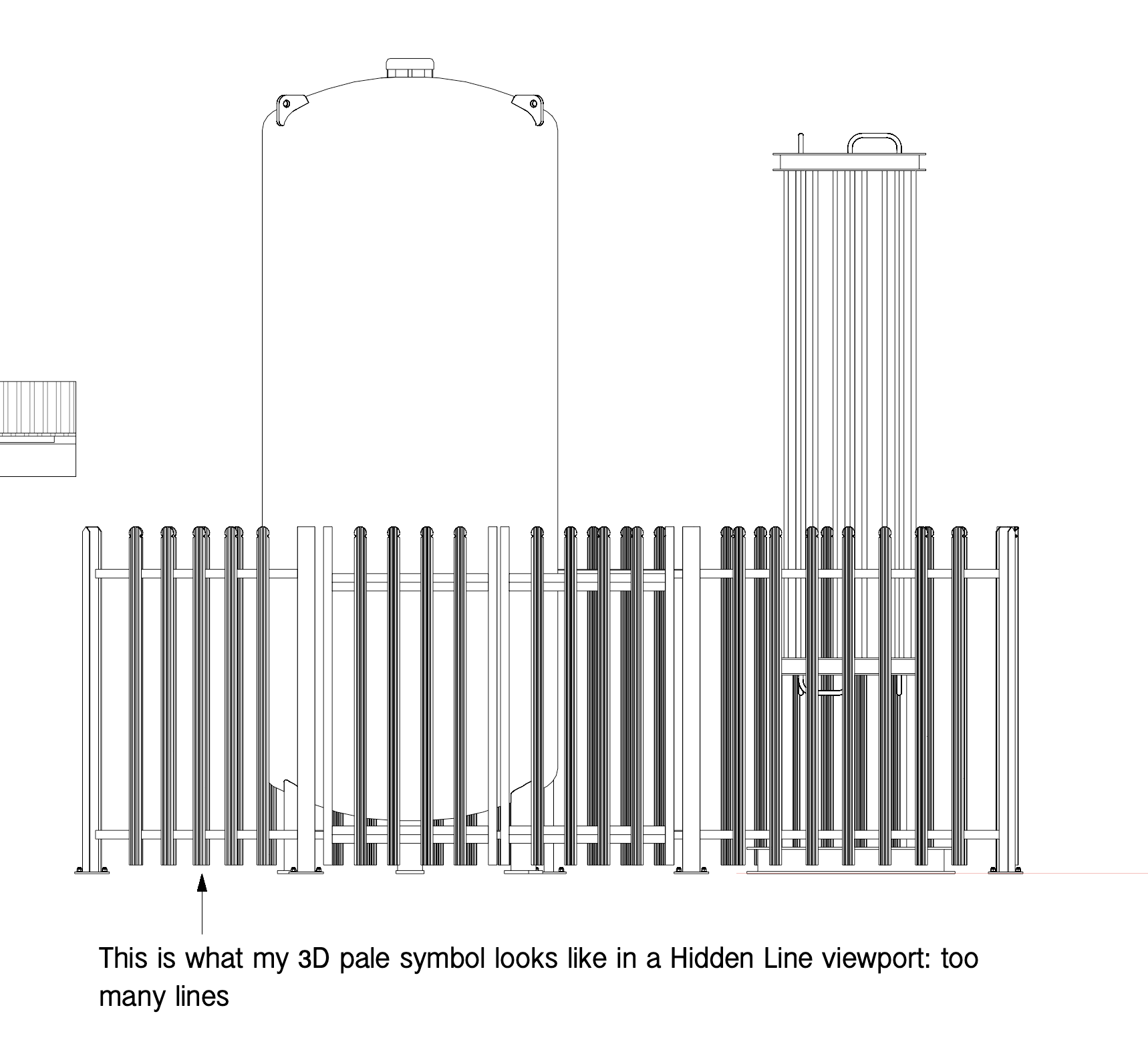 This is what my 3D pale symbol looks like in a Hidden Line viewport: too many lines