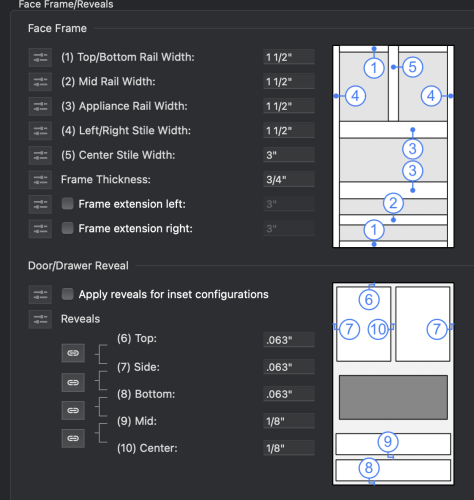 Face Frame/Reveals

Face Frame

(1) Top/Bottom Rail Width: 1 1/2"
(2) Mid Rail Width: 1 1/2"
(3) Appliance Rail Width: 1 1/2"
(4) Left/Right Stile Width: 1 1/2"
(5) Center Stile Width: 3"
Frame Thickness: 3/4"
Frame extension left: 3"
Frame extension right: 3"

1 5 4 4 3 3 2 1

Door/Drawer Reveal

Apply reveals for inset configurations
Reveals
(6) Top: .063"
(7) Side: .063"
(8) Bottom: .063"
(9) Mid: 1/8"
(10) Center: 1/8"

6 7 10 7 9 8