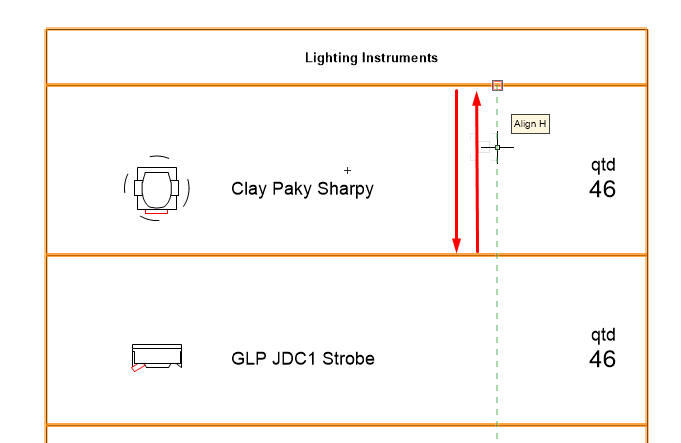 Lighting Instruments

Align H

Clay Paky Sharpy

qtd
46

GLP JDC1 Strobe

qtd
46