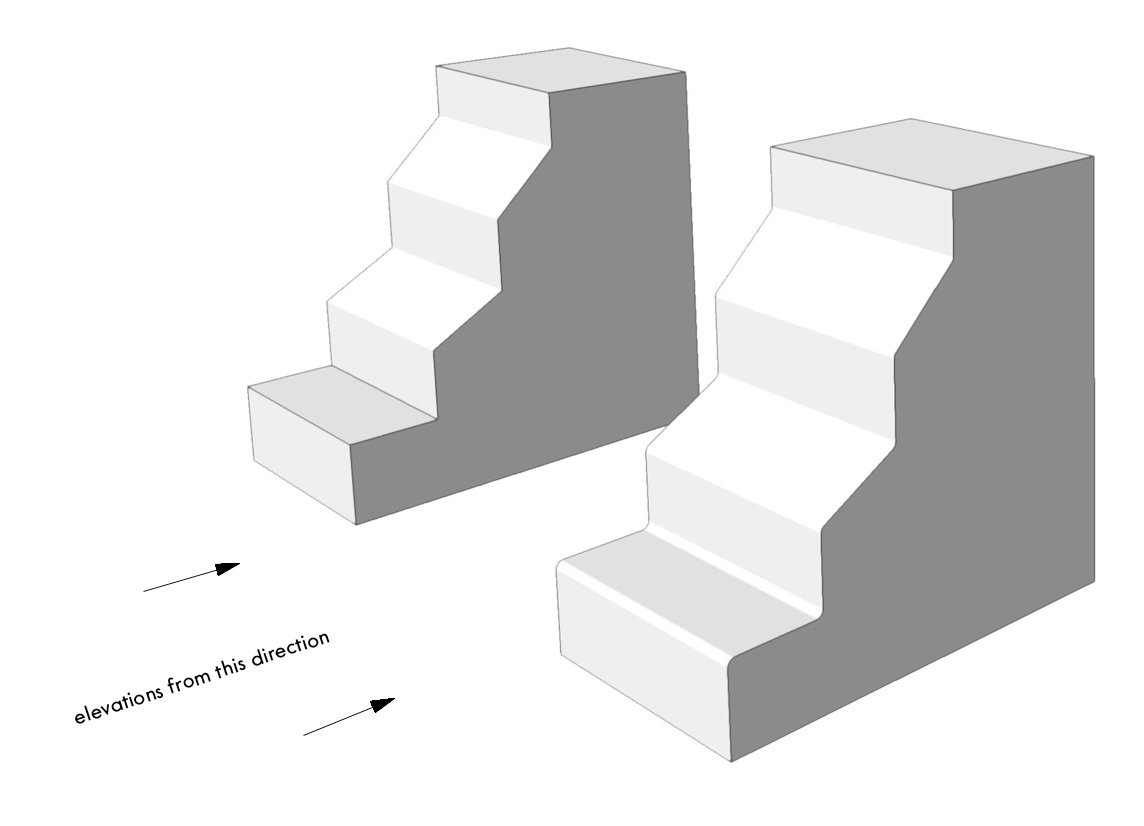 elevations from this direction