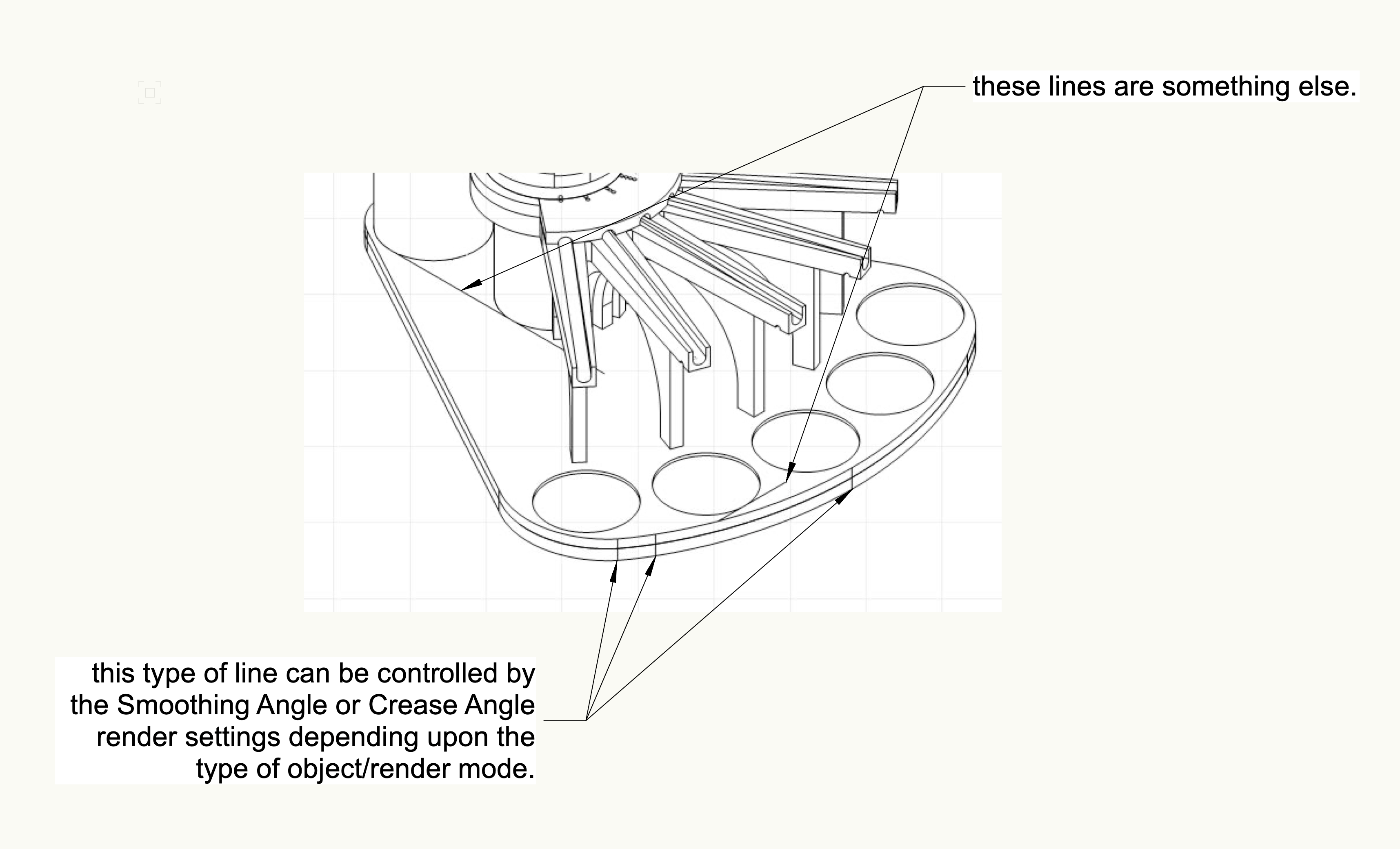 these lines are something else.

this type of line can be controlled by the Smoothing Angle or Crease Angle render settings depending upon the type of object/render mode.