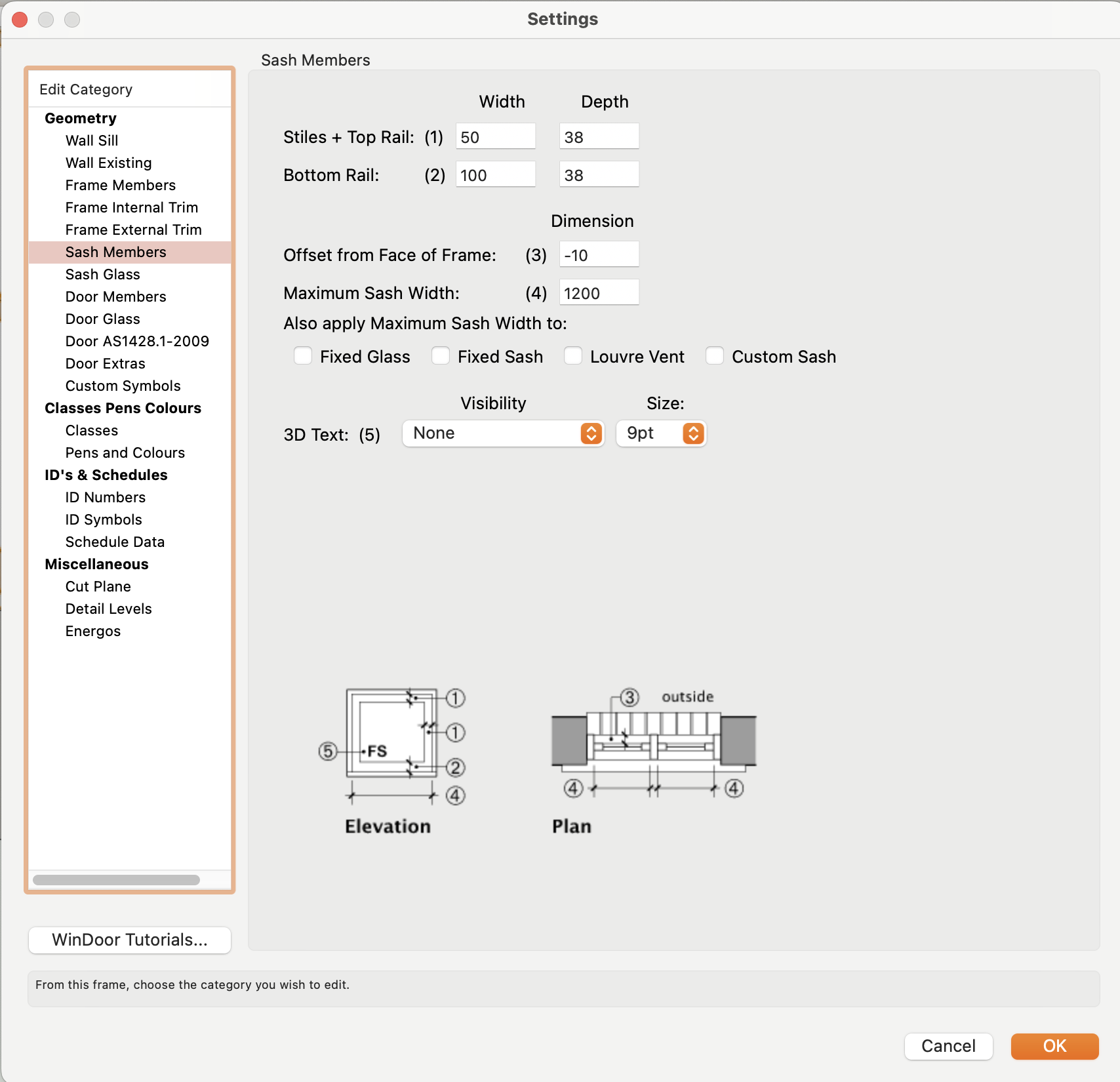 Settings

Edit Category
Geometry
Wall Sill
Wall Existing
Frame Members
Frame Internal Trim
Frame External Trim
Sash Members
Sash Glass
Door Members
Door Glass
Door AS1428.1-2009
Door Extras
Custom Symbols
Classes Pens Colours
Classes
Pens and Colours
ID's & Schedules
ID Numbers
ID Symbols
Schedule Data
Miscellaneous
Cut Plane
Detail Levels
Energos

WinDoor Tutorials...

Sash Members

Width Depth
Stiles + Top Rail: (1) 50 38
Bottom Rail: (2) 100 38

Dimension
Offset from Face of Frame: (3) -10
Maximum Sash Width: (4) 1200
Also apply Maximum Sash Width to:
Fixed Glass Fixed Sash Louvre Vent Custom Sash

Visibility Size:
3D Text: (5) None 9pt

1
1
5 FS
2
4
Elevation

3 outside
4 4
Plan

From this frame, choose the category you wish to edit.

Cancel OK