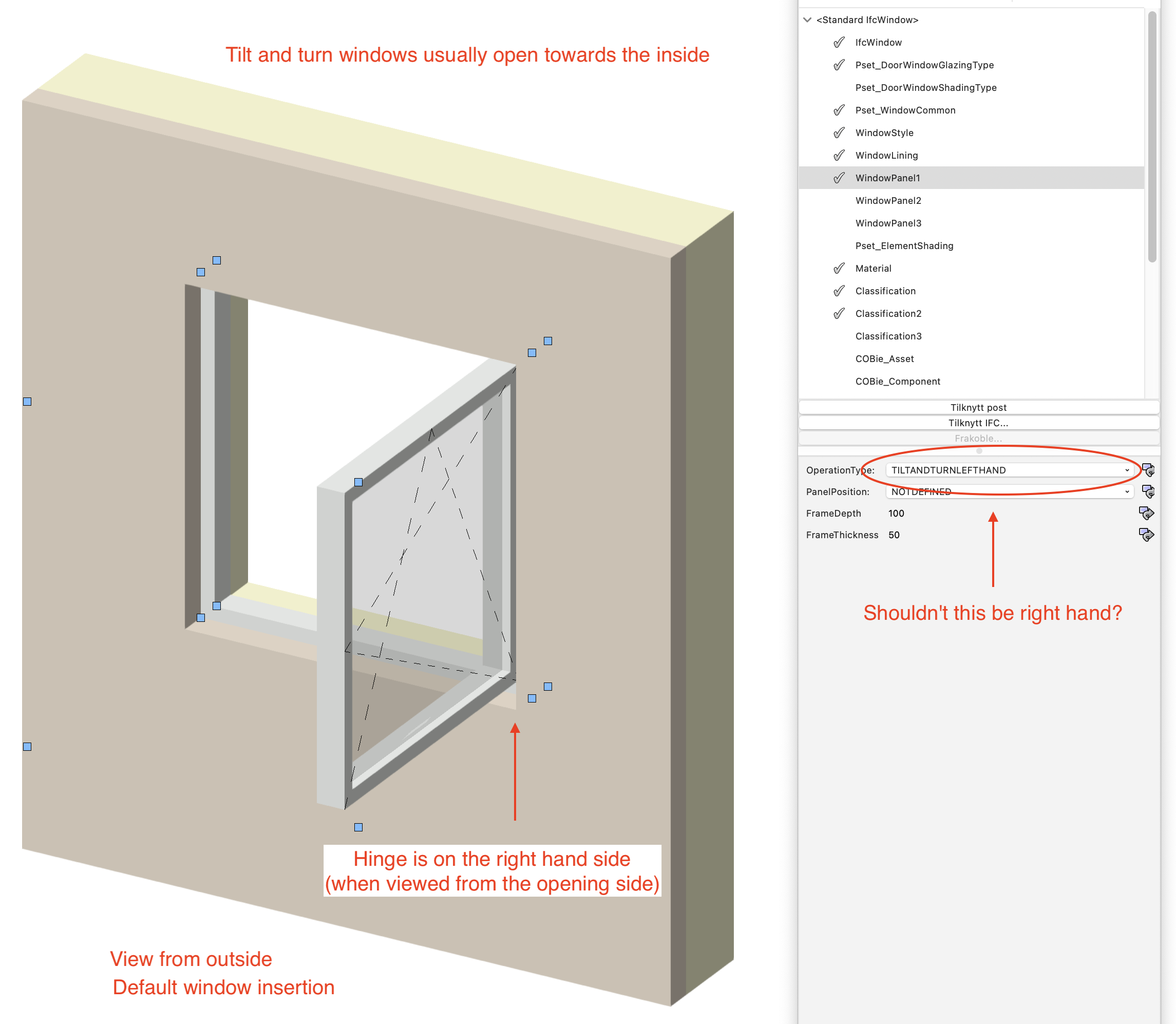 Tilt and turn windows usually open towards the inside

Hinge is on the right hand side
(when viewed from the opening side)

View from outside
Default window insertion

<Standard IfcWindow>
IfcWindow
Pset_DoorWindowGlazingType
Pset_DoorWindowShadingType
Pset_WindowCommon
WindowStyle
WindowLining
WindowPanel1
WindowPanel2
WindowPanel3
Pset_ElementShading
Material
Classification
Classification2
Classification3
COBie_Asset
COBie_Component

Tilknytt post
Tilknytt IFC...
Frakoble...

OperationType: TILTANDTURNLEFTHAND
PanelPosition: NOTDEFINED
FrameDepth 100
FrameThickness 50

Shouldn't this be right hand?