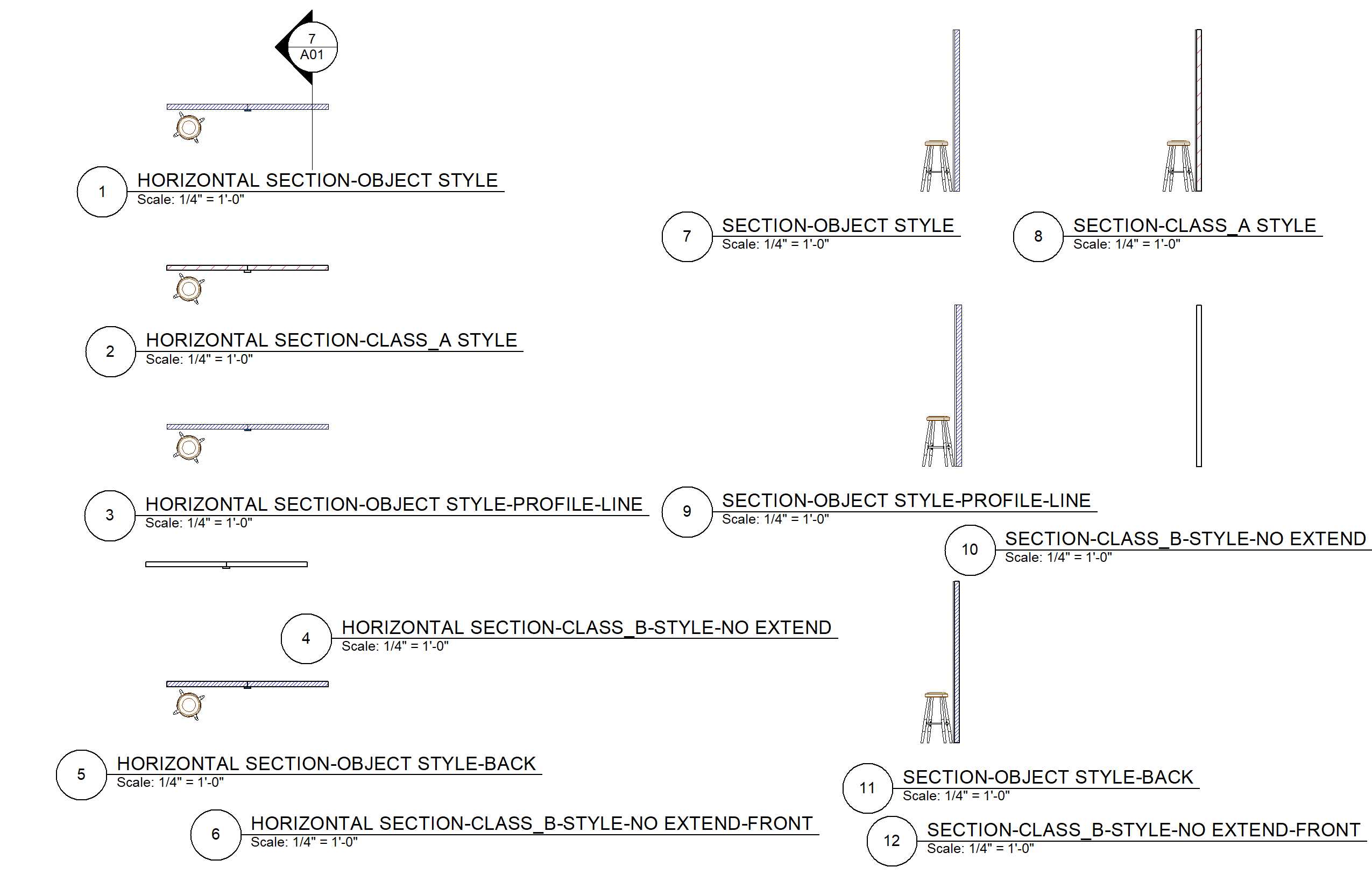 7
A01

1 HORIZONTAL SECTION-OBJECT STYLE
Scale: 1/4" = 1'-0"

2 HORIZONTAL SECTION-CLASS_A STYLE
Scale: 1/4" = 1'-0"

3 HORIZONTAL SECTION-OBJECT STYLE-PROFILE-LINE
Scale: 1/4" = 1'-0"

4 HORIZONTAL SECTION-CLASS_B-STYLE-NO EXTEND
Scale: 1/4" = 1'-0"

5 HORIZONTAL SECTION-OBJECT STYLE-BACK
Scale: 1/4" = 1'-0"

6 HORIZONTAL SECTION-CLASS_B-STYLE-NO EXTEND-FRONT
Scale: 1/4" = 1'-0"

7 SECTION-OBJECT STYLE
Scale: 1/4" = 1'-0"

8 SECTION-CLASS_A STYLE
Scale: 1/4" = 1'-0"

9 SECTION-OBJECT STYLE-PROFILE-LINE
Scale: 1/4" = 1'-0"

10 SECTION-CLASS_B-STYLE-NO EXTEND
Scale: 1/4" = 1'-0"

11 SECTION-OBJECT STYLE-BACK
Scale: 1/4" = 1'-0"

12 SECTION-CLASS_B-STYLE-NO EXTEND-FRONT
Scale: 1/4" = 1'-0"