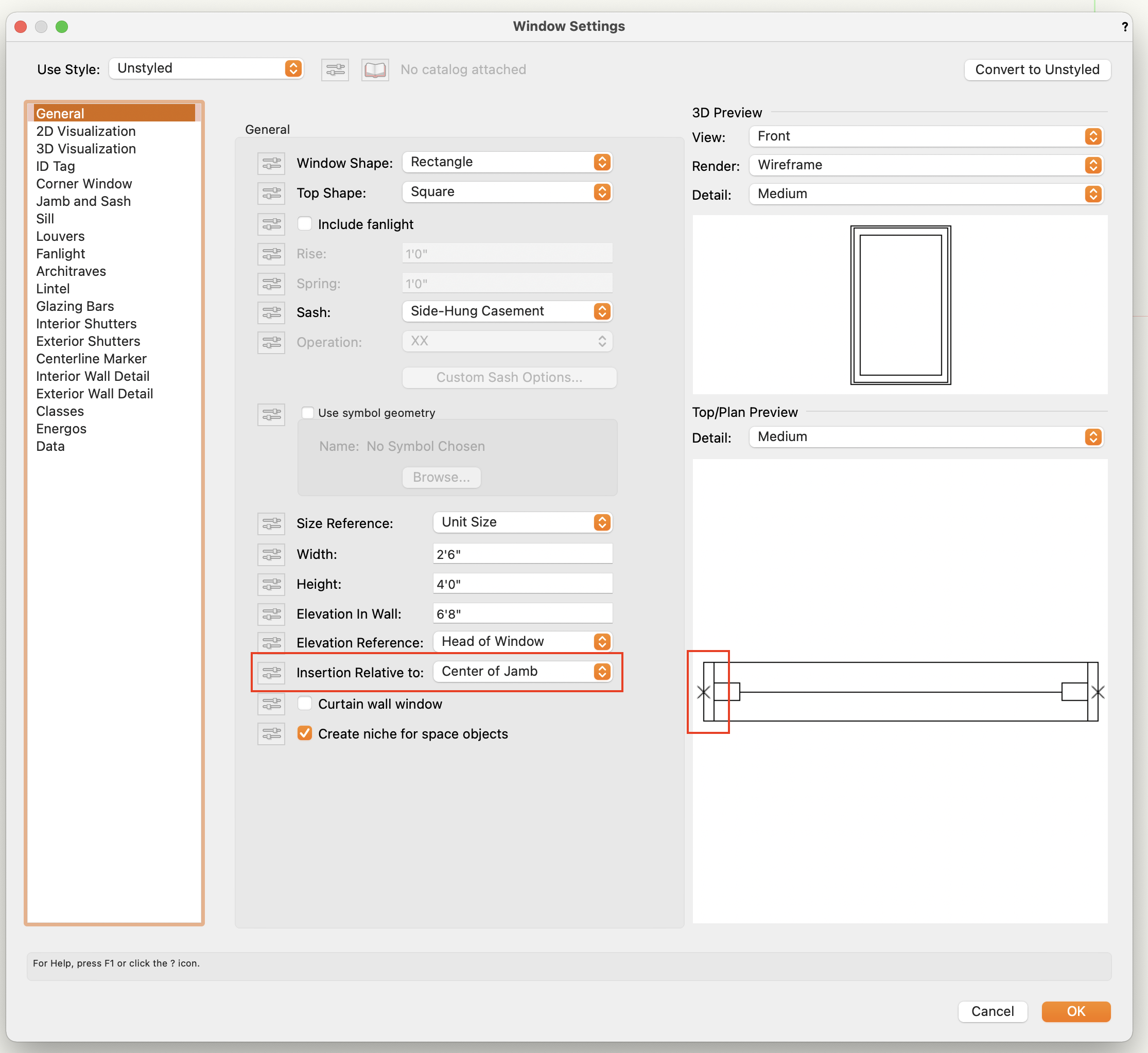 Window Settings

?

Use Style: Unstyled

No catalog attached

Convert to Unstyled

General
2D Visualization
3D Visualization
ID Tag
Corner Window
Jamb and Sash
Sill
Louvers
Fanlight
Architraves
Lintel
Glazing Bars
Interior Shutters
Exterior Shutters
Centerline Marker
Interior Wall Detail
Exterior Wall Detail
Classes
Energos
Data

General

Window Shape: Rectangle

Top Shape: Square

Include fanlight

Rise: 1'0"

Spring: 1'0"

Sash: Side-Hung Casement

Operation: XX

Custom Sash Options...

Use symbol geometry

Name: No Symbol Chosen

Browse...

Size Reference: Unit Size

Width: 2'6"

Height: 4'0"

Elevation In Wall: 6'8"

Elevation Reference: Head of Window

Insertion Relative to: Center of Jamb

Curtain wall window

Create niche for space objects

3D Preview

View: Front

Render: Wireframe

Detail: Medium

Top/Plan Preview

Detail: Medium

For Help, press F1 or click the ? icon.

Cancel

OK