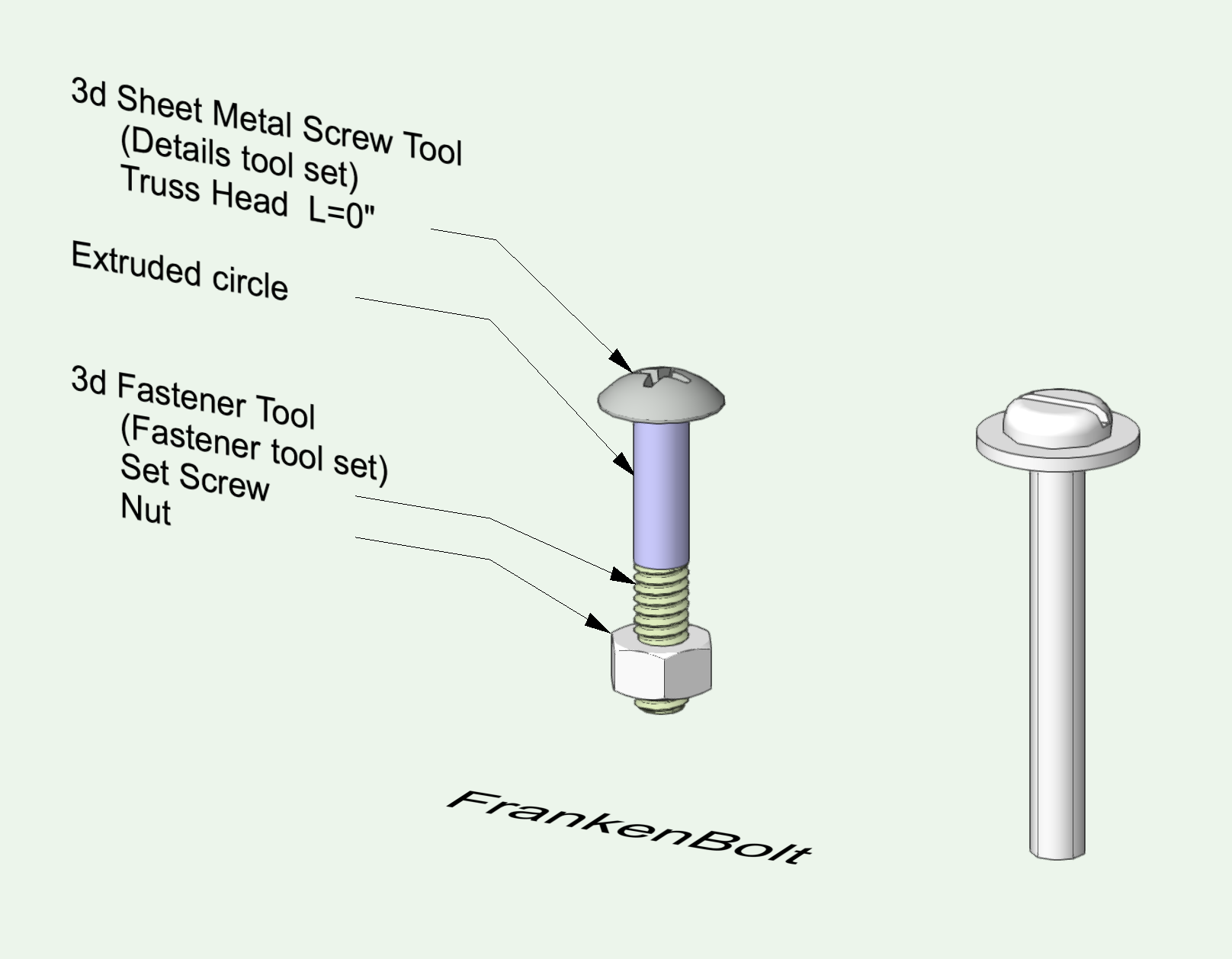 3d Sheet Metal Screw Tool
(Details tool set)
Truss Head L=0"

Extruded circle

3d Fastener Tool
(Fastener tool set)
Set Screw
Nut

FrankenBolt