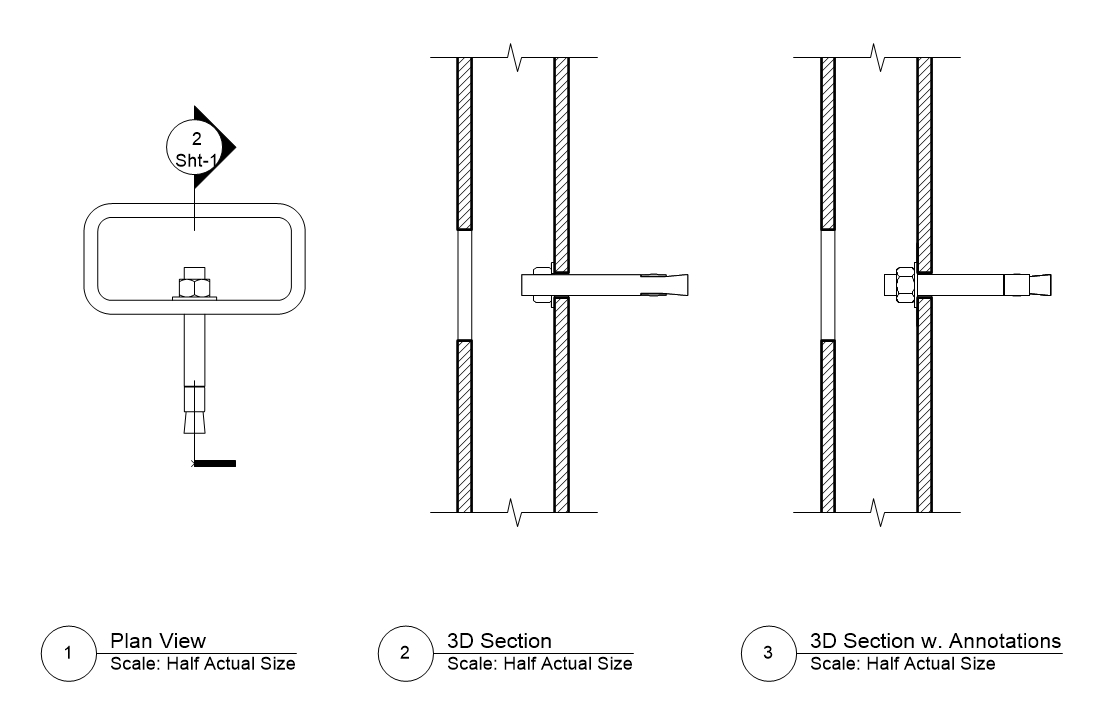 2
Sht-1

1 Plan View
Scale: Half Actual Size

2 3D Section
Scale: Half Actual Size

3 3D Section w. Annotations
Scale: Half Actual Size